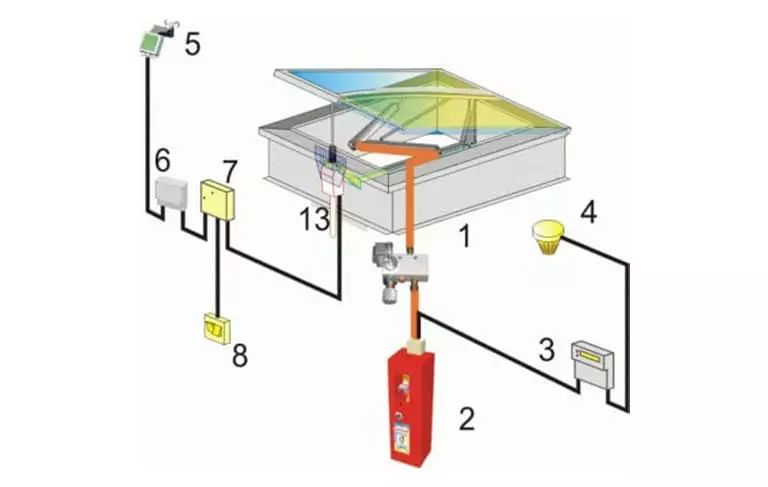 5

6
7

13
1
4

8
3

2